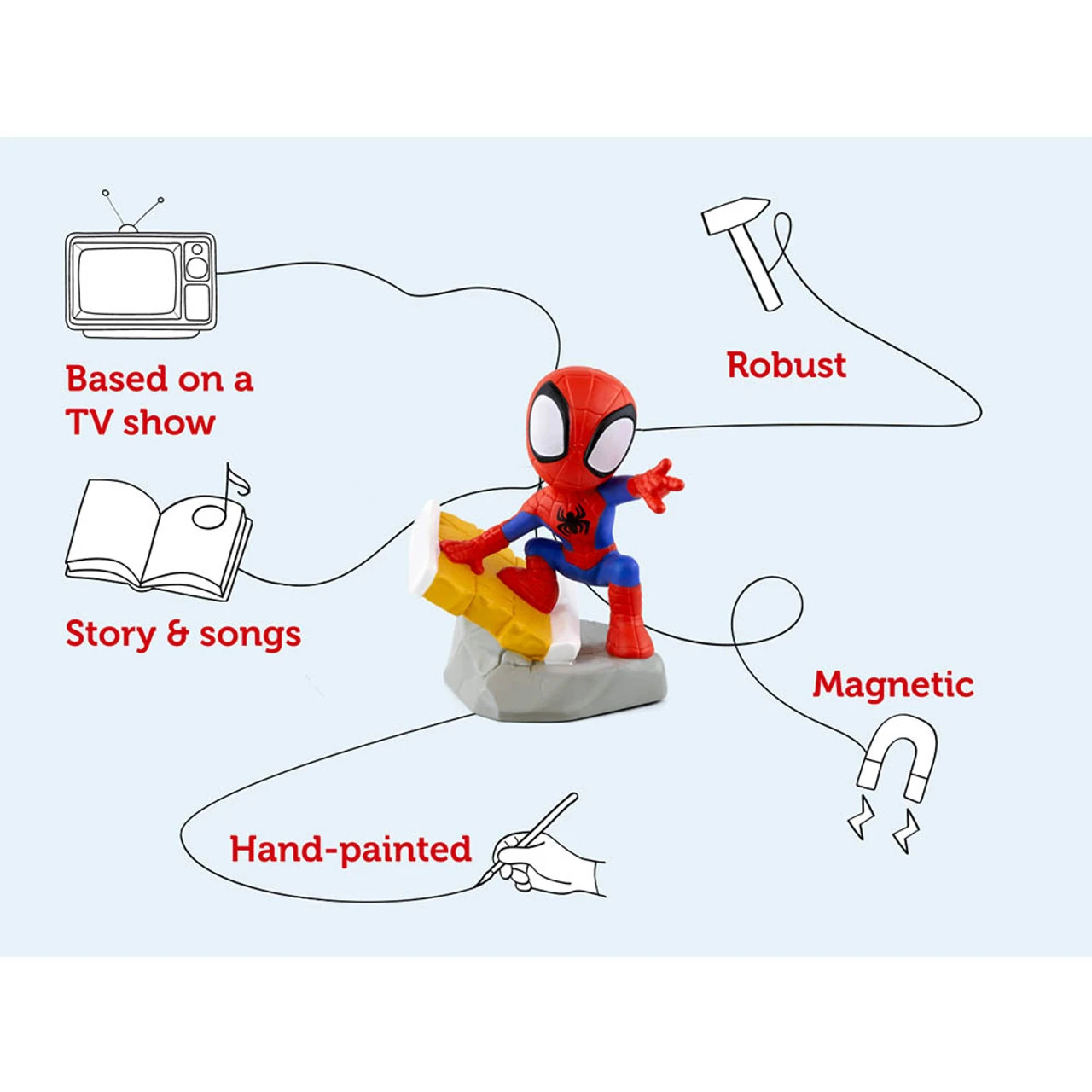 Based on a TV show

Robust

Story & songs

Magnetic

Hand-painted