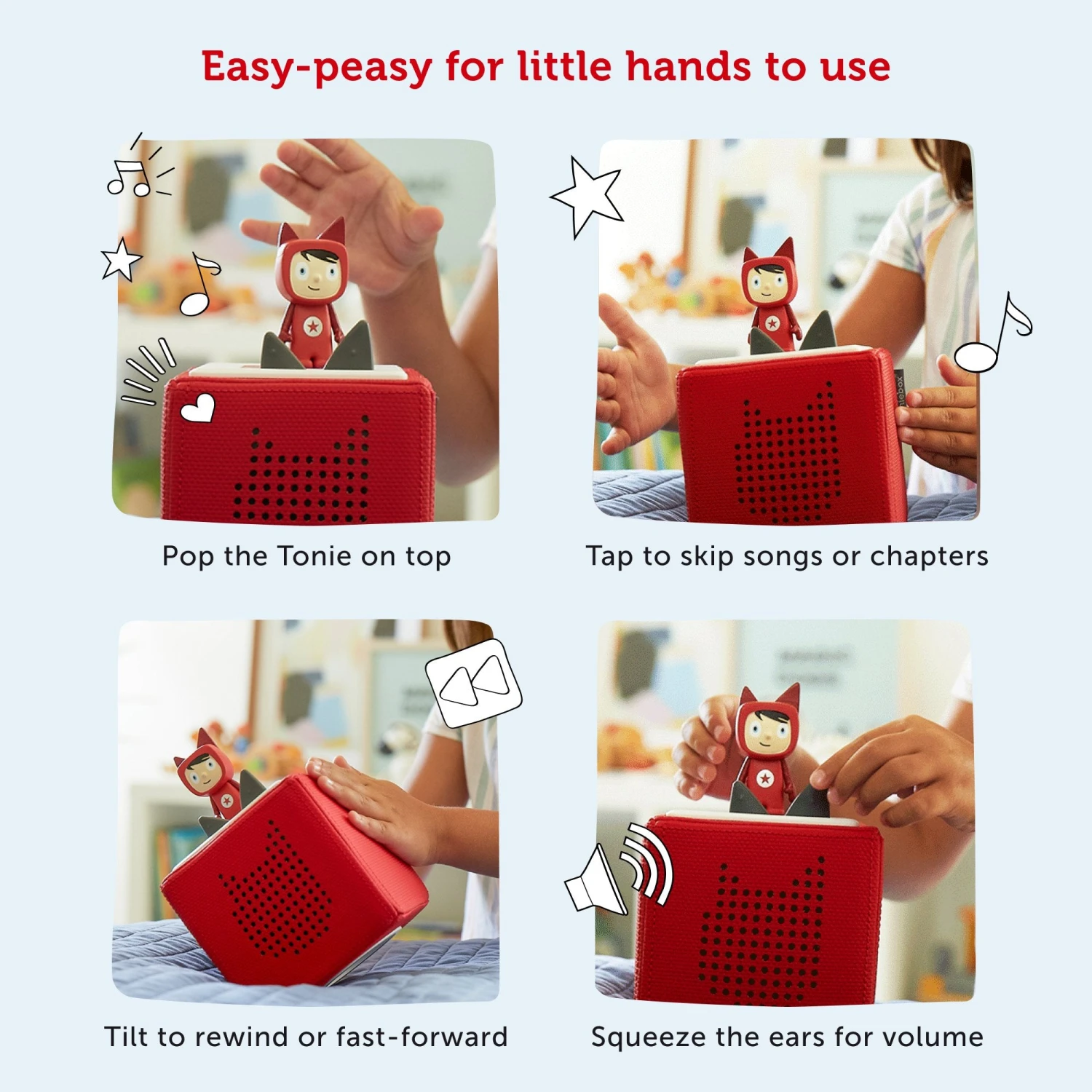 Easy-peasy for little hands to use

Pop the Tonie on top

Tap to skip songs or chapters

Tilt to rewind or fast-forward

Squeeze the ears for volume