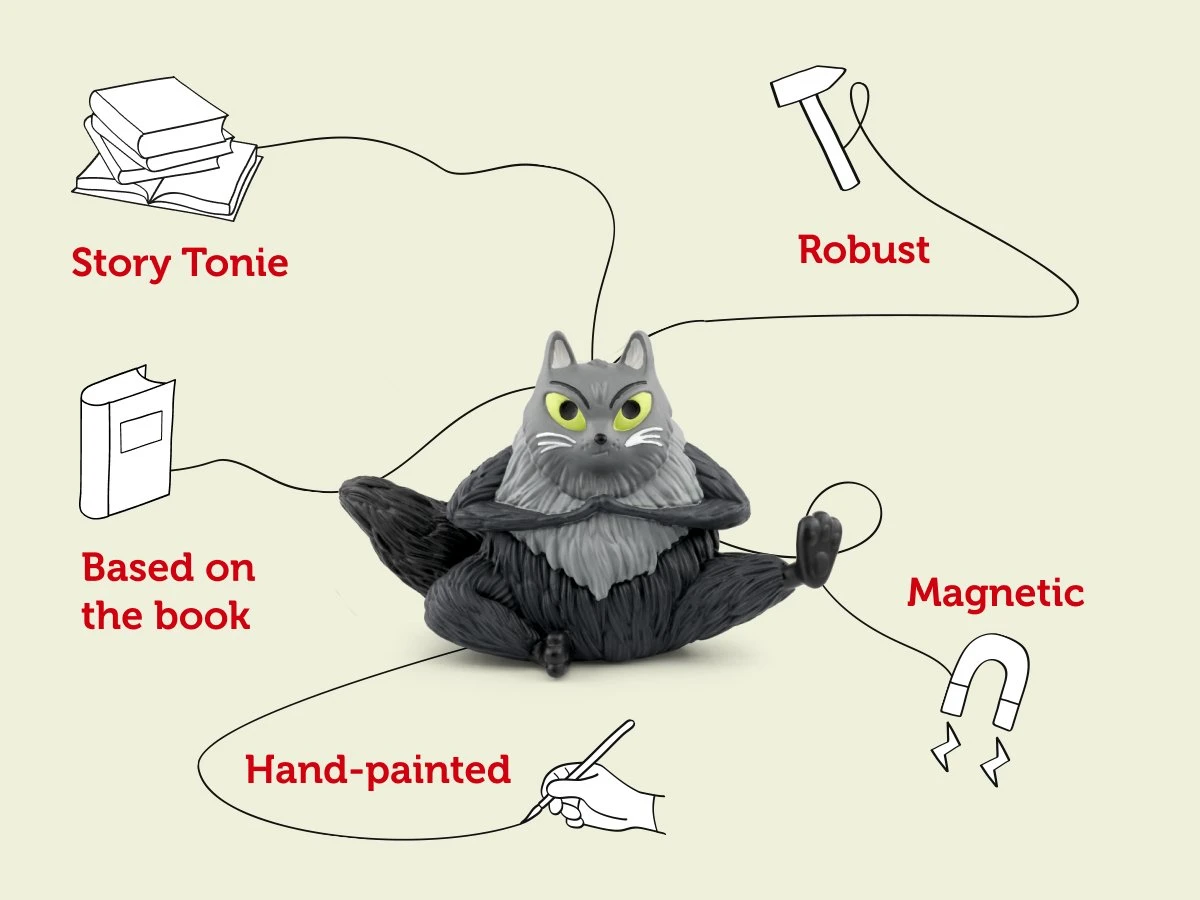 Story Tonie

Robust

Based on the book

Magnetic

Hand-painted